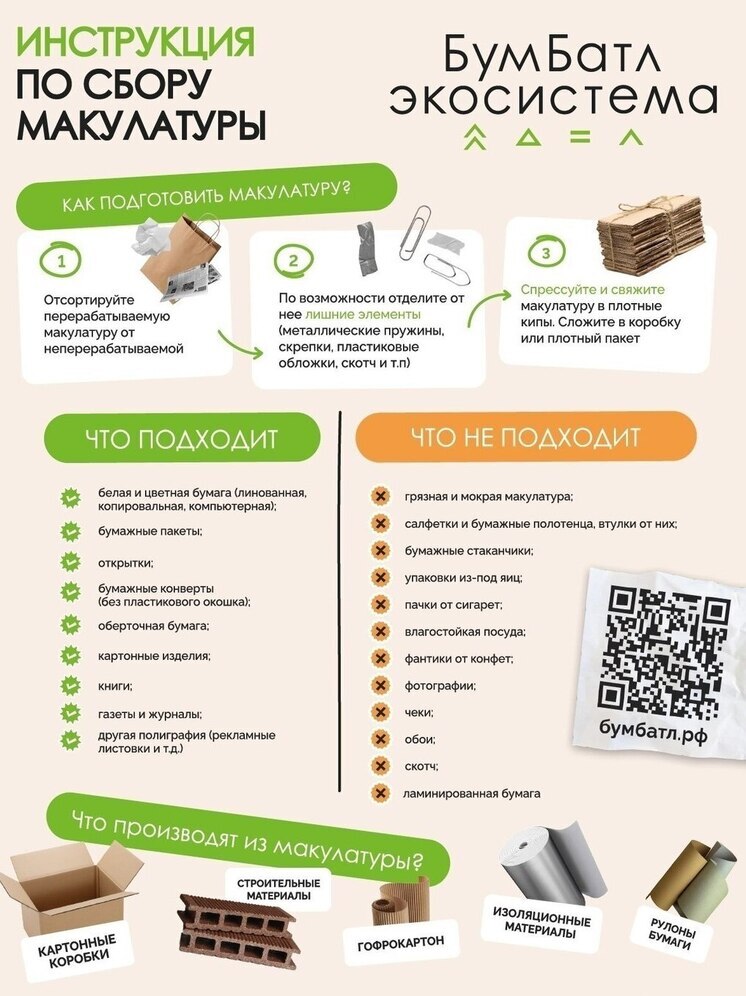 ИНСТРУКЦИЯ
ПО СБОРУ
МАКУЛАТУРЫ

БумБатл
экосистема

КАК ПОДГОТОВИТЬ МАКУЛАТУРУ?

1
Отсортируйте перерабатываемую макулатуру от неперерабатываемой

2
По возможности отделите от нее лишние элементы (металлические пружины, скрепки, пластиковые обложки, скотч и т.п)

3
Спрессуйте и свяжите макулатуру в плотные кипы. Сложите в коробку или плотный пакет

ЧТО ПОДХОДИТ

белая и цветная бумага (линованная, копировальная, компьютерная);
бумажные пакеты;
открытки;
бумажные конверты (без пластикового окошка);
оберточная бумага;
картонные изделия;
книги;
газеты и журналы;
другая полиграфия (рекламные листовки и т.д.)

ЧТО НЕ ПОДХОДИТ

грязная и мокрая макулатура;
салфетки и бумажные полотенца, втулки от них;
бумажные стаканчики;
упаковки из-под яиц;
пачки от сигарет;
влагостойкая посуда;
фантики от конфет;
фотографии;
чеки;
обои;
скотч;
ламинированная бумага

бумбатл.рф

Что производят из макулатуры?

КАРТОННЫЕ КОРОБКИ
СТРОИТЕЛЬНЫЕ МАТЕРИАЛЫ
ГОФРОКАРТОН
ИЗОЛЯЦИОННЫЕ МАТЕРИАЛЫ
РУЛОНЫ БУМАГИ