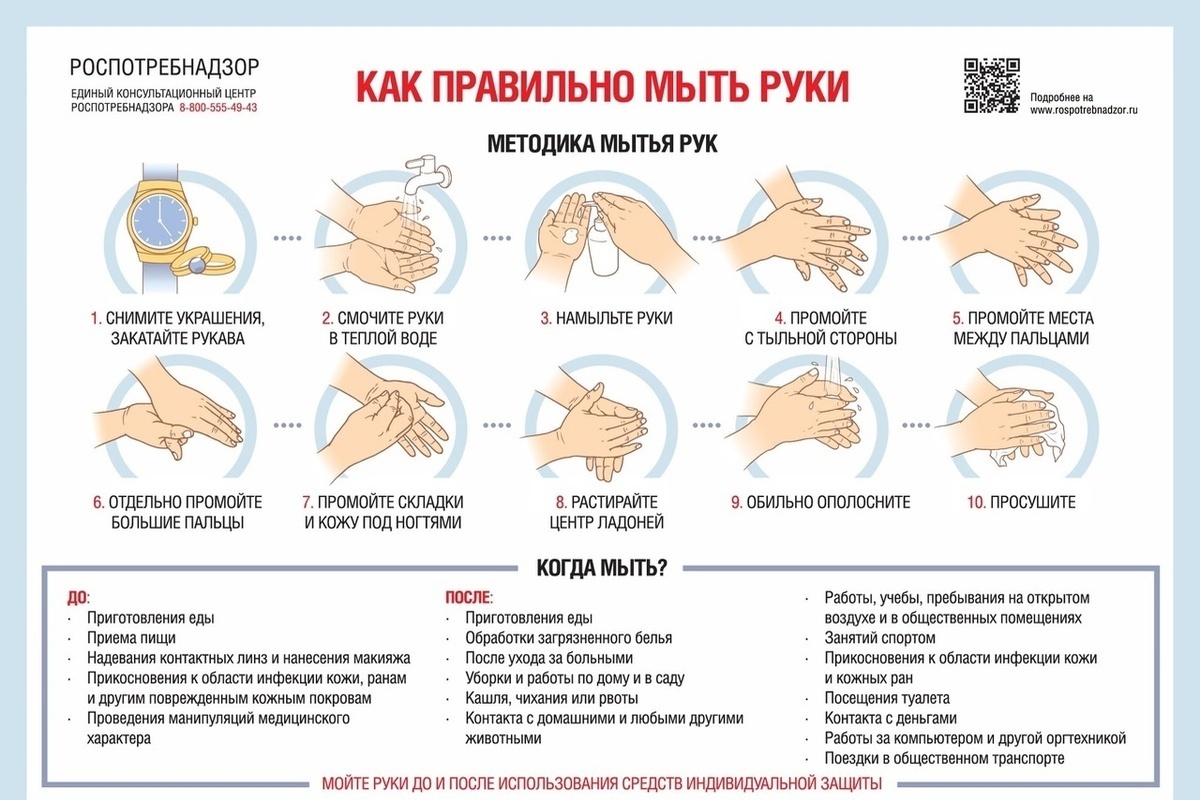 РОСПОТРЕБНАДЗОР
ЕДИНЫЙ КОНСУЛЬТАЦИОННЫЙ ЦЕНТР РОСПОТРЕБНАДЗОРА 8-800-555-49-43

КАК ПРАВИЛЬНО МЫТЬ РУКИ

Подробнее на www.rospotrebnadzor.ru

МЕТОДИКА МЫТЬЯ РУК

1. СНИМИТЕ УКРАШЕНИЯ, ЗАКАТАЙТЕ РУКАВА

2. СМОЧИТЕ РУКИ В ТЕПЛОЙ ВОДЕ

3. НАМЫЛЬТЕ РУКИ

4. ПРОМОЙТЕ С ТЫЛЬНОЙ СТОРОНЫ

5. ПРОМОЙТЕ МЕСТА МЕЖДУ ПАЛЬЦАМИ

6. ОТДЕЛЬНО ПРОМОЙТЕ БОЛЬШИЕ ПАЛЬЦЫ

7. ПРОМОЙТЕ СКЛАДКИ И КОЖУ ПОД НОГТЯМИ

8. РАСТИРАЙТЕ ЦЕНТР ЛАДОНЕЙ

9. ОБИЛЬНО ОПОЛОСНИТЕ

10. ПРОСУШИТЕ

КОГДА МЫТЬ?

ДО:
· Приготовления еды
· Приема пищи
· Надевания контактных линз и нанесения макияжа
· Прикосновения к области инфекции кожи, ранам и другим поврежденным кожным покровам
· Проведения манипуляций медицинского характера

ПОСЛЕ:
· Приготовления еды
· Обработки загрязненного белья
· После ухода за больными
· Уборки и работы по дому и в саду
· Кашля, чихания или рвоты
· Контакта с домашними и любыми другими животными

· Работы, учебы, пребывания на открытом воздухе и в общественных помещениях
· Занятий спортом
· Прикосновения к области инфекции кожи и кожных ран
· Посещения туалета
· Контакта с деньгами
· Работы за компьютером и другой оргтехникой
· Поездки в общественном транспорте

МОЙТЕ РУКИ ДО И ПОСЛЕ ИСПОЛЬЗОВАНИЯ СРЕДСТВ ИНДИВИДУАЛЬНОЙ ЗАЩИТЫ