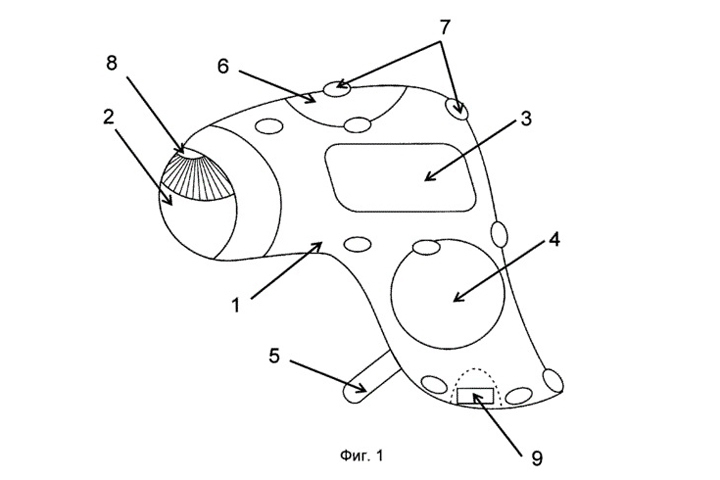 7
8
6
2
3
4
1
5
9
Фиг. 1